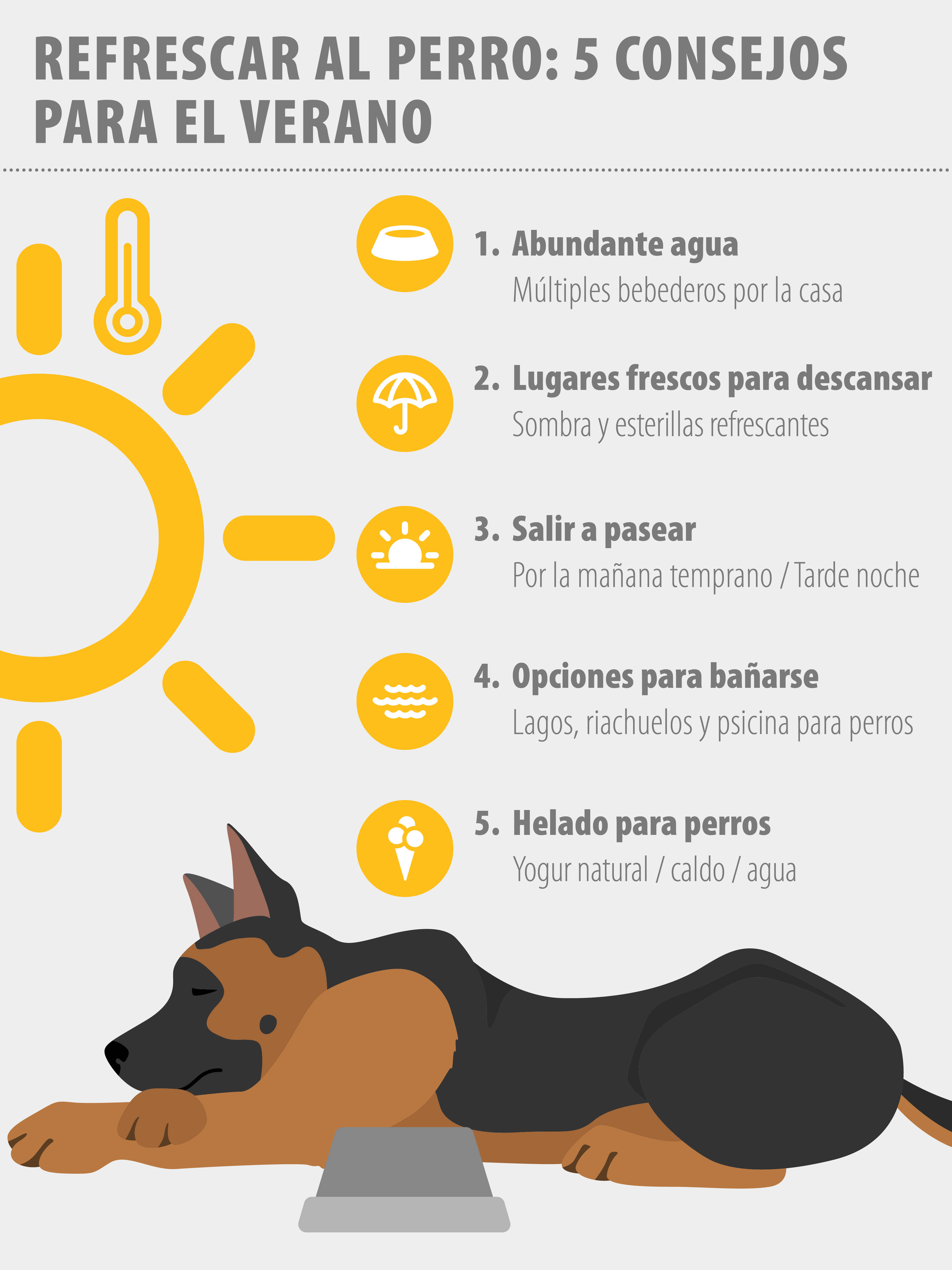 REFRESCAR AL PERRO: 5 CONSEJOS PARA EL VERANO

1. Abundante agua
Múltiples bebederos por la casa

2. Lugares frescos para descansar
Sombra y esterillas refrescantes

3. Salir a pasear
Por la mañana temprano / Tarde noche

4. Opciones para bañarse
Lagos, riachuelos y psicina para perros

5. Helado para perros
Yogur natural / caldo / agua