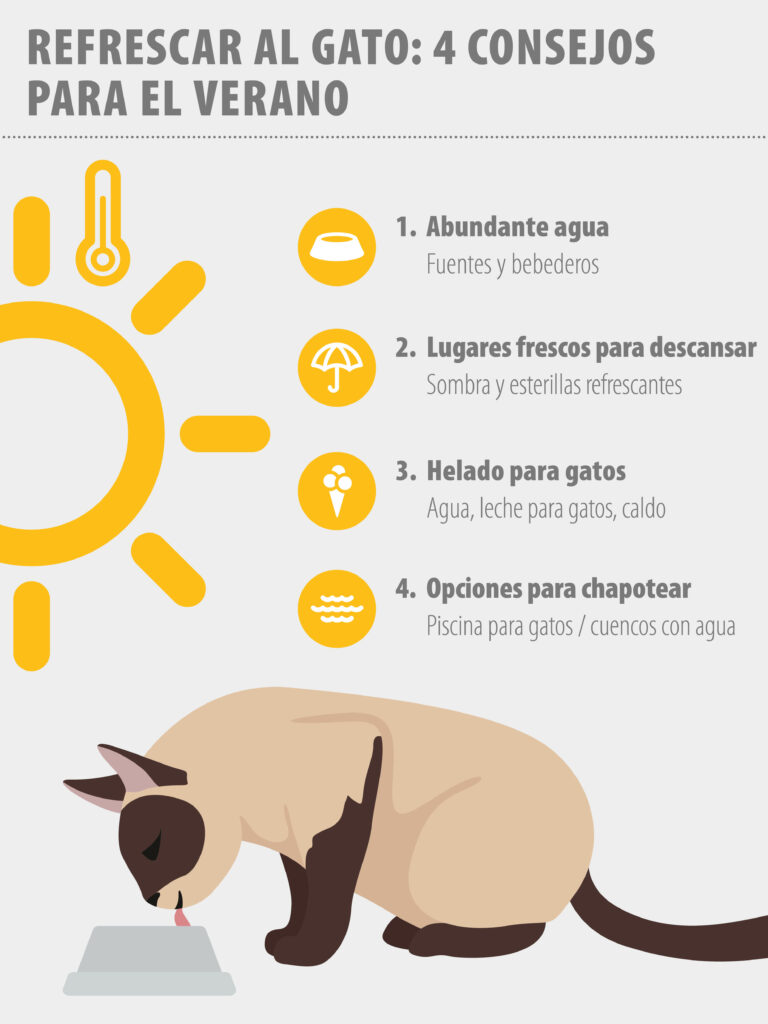 REFRESCAR AL GATO: 4 CONSEJOS PARA EL VERANO

1. Abundante agua
Fuentes y bebederos

2. Lugares frescos para descansar
Sombra y esterillas refrescantes

3. Helado para gatos
Agua, leche para gatos, caldo

4. Opciones para chapotear
Piscina para gatos / cuencos con agua